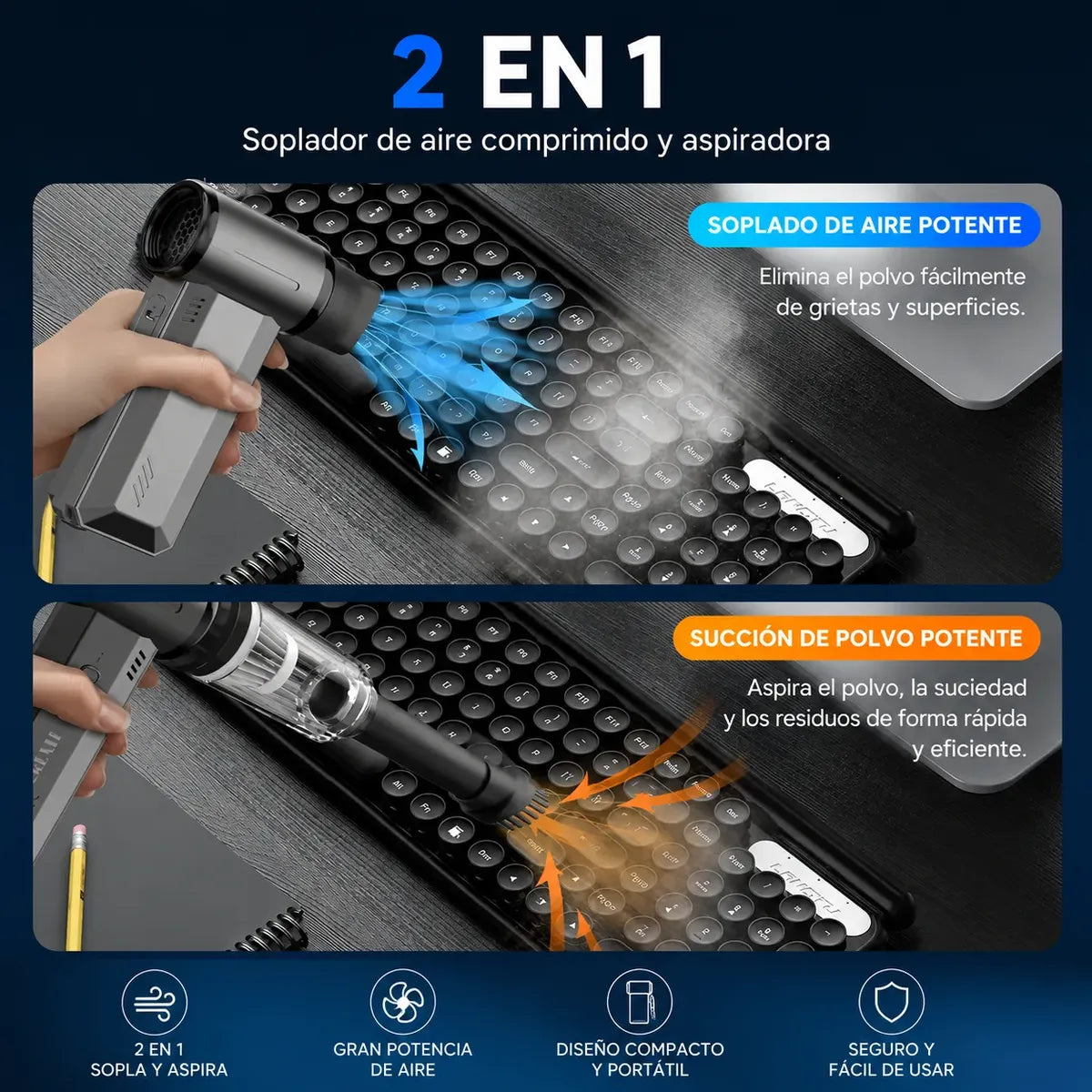 2 EN 1

Soplador de aire comprimido y aspiradora

SOPLADO DE AIRE POTENTE

Elimina el polvo fácilmente de grietas y superficies.

SUCCIÓN DE POLVO POTENTE

Aspira el polvo, la suciedad y los residuos de forma rápida y eficiente.

2 EN 1
SOPLA Y ASPIRA

GRAN POTENCIA
DE AIRE

DISEÑO COMPACTO
Y PORTÁTIL

SEGURO Y
FÁCIL DE USAR