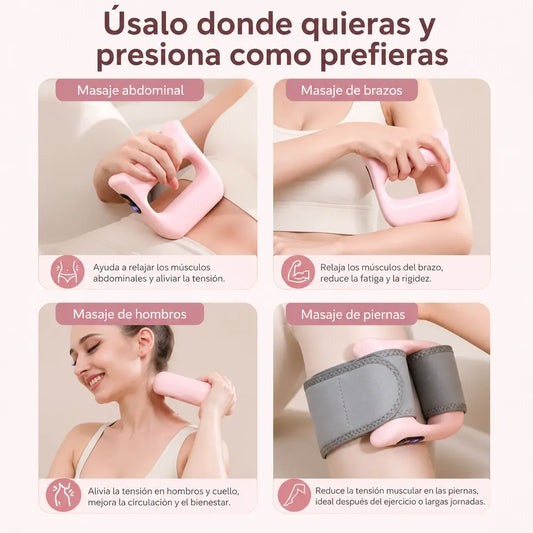 Úsalo donde quieras y presiona como prefieras

Masaje abdominal

Ayuda a relajar los músculos abdominales y aliviar la tensión.

Masaje de brazos

Relaja los músculos del brazo, reduce la fatiga y la rigidez.

Masaje de hombros

Alivia la tensión en hombros y cuello, mejora la circulación y el bienestar.

Masaje de piernas

Reduce la tensión muscular en las piernas, ideal después del ejercicio o largas jornadas.